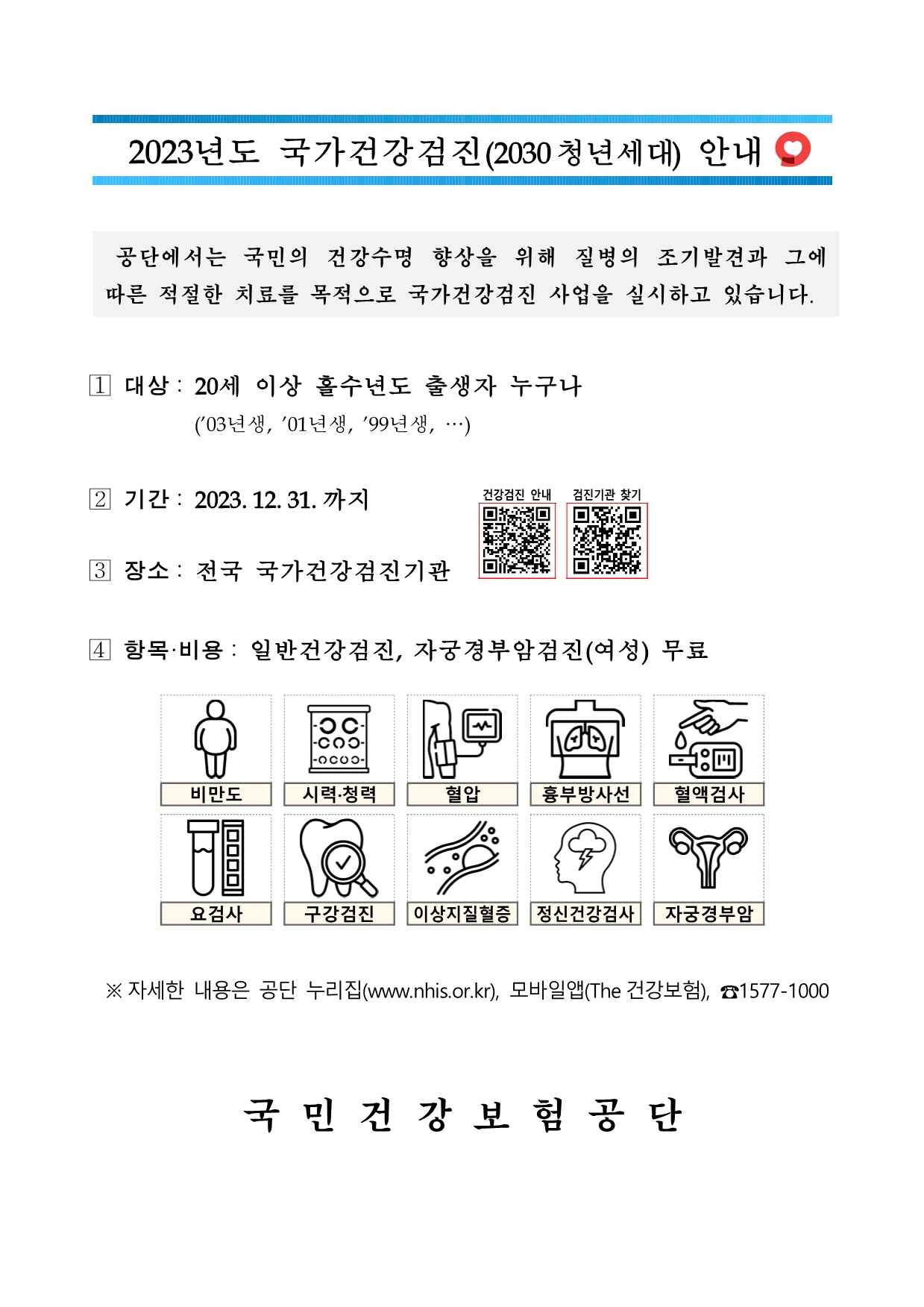 2023년도 국가건강검진(2030 청년세대) 안내

공단에서는 국민의 건강수명 향상을 위해 질병의 조기발견과 그에 따른 적절한 치료를 목적으로 국가건강검진 사업을 실시하고 있습니다.

1 대상 : 20세 이상 홀수년도 출생자 누구나
('03년생, '01년생, '99년생, …)

2 기간 : 2023. 12. 31. 까지

건강검진 안내 검진기관 찾기

3 장소 : 전국 국가건강검진기관

4 항목·비용 : 일반건강검진, 자궁경부암검진(여성) 무료

비만도 시력·청력 혈압 흉부방사선 혈액검사
요검사 구강검진 이상지질혈증 정신건강검사 자궁경부암

※ 자세한 내용은 공단 누리집(www.nhis.or.kr), 모바일앱(The 건강보험), ☎1577-1000

국 민 건 강 보 험 공 단